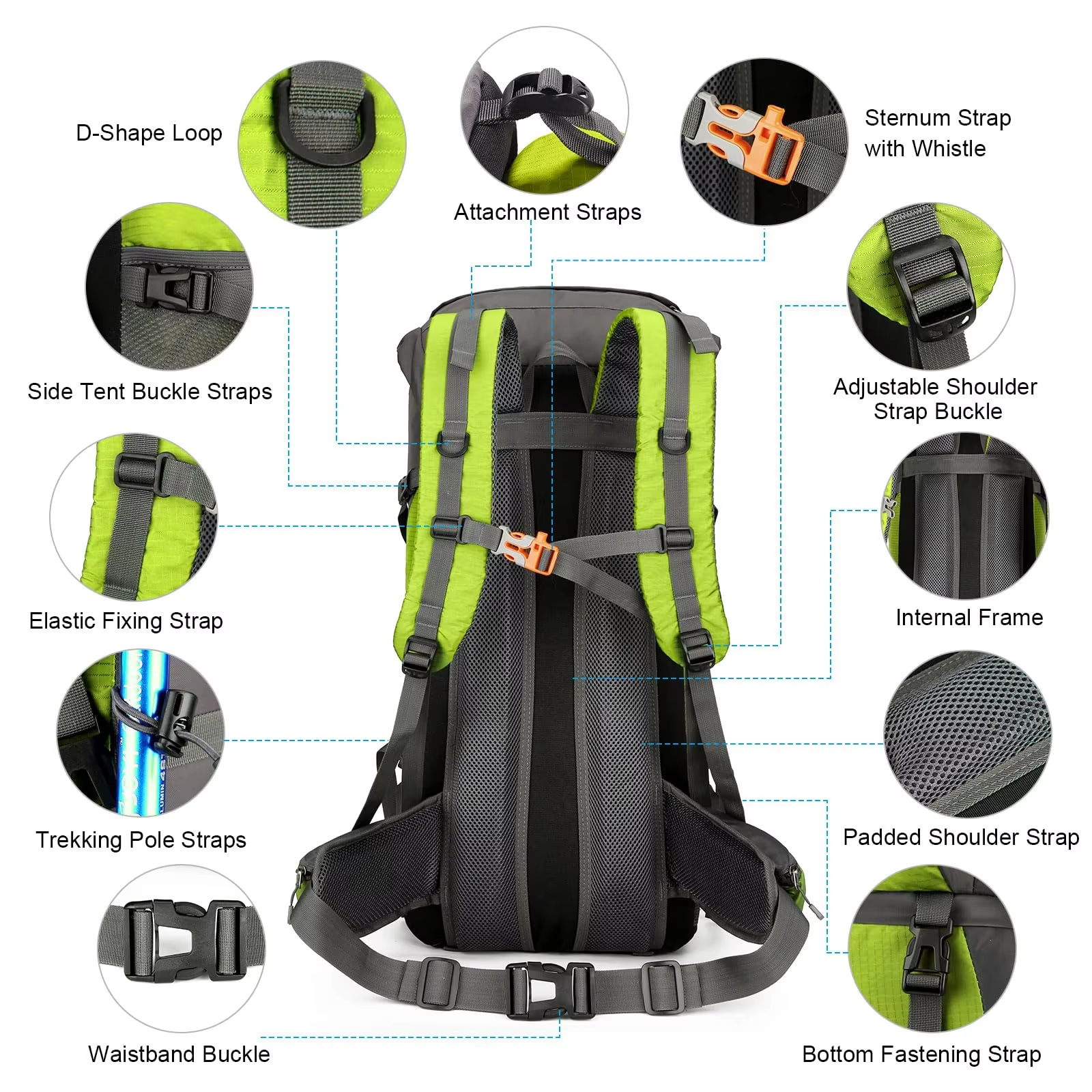 D-Shape Loop

Attachment Straps

Sternum Strap with Whistle

Side Tent Buckle Straps

Adjustable Shoulder Strap Buckle

Elastic Fixing Strap

Internal Frame

Trekking Pole Straps

Padded Shoulder Strap

Waistband Buckle

Bottom Fastening Strap