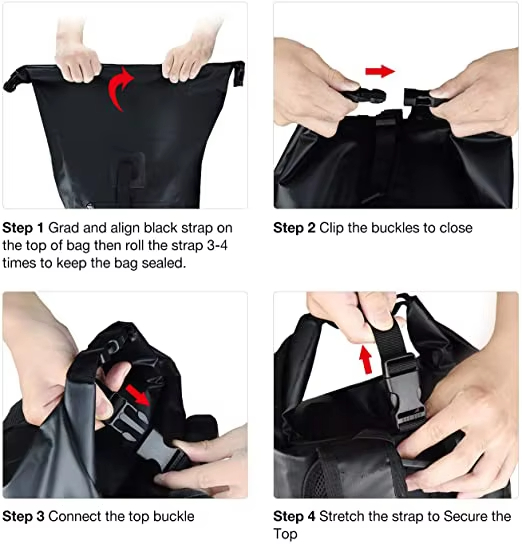 Step 1 Grad and align black strap on the top of bag then roll the strap 3-4 times to keep the bag sealed.

Step 2 Clip the buckles to close

Step 3 Connect the top buckle

Step 4 Stretch the strap to Secure the Top