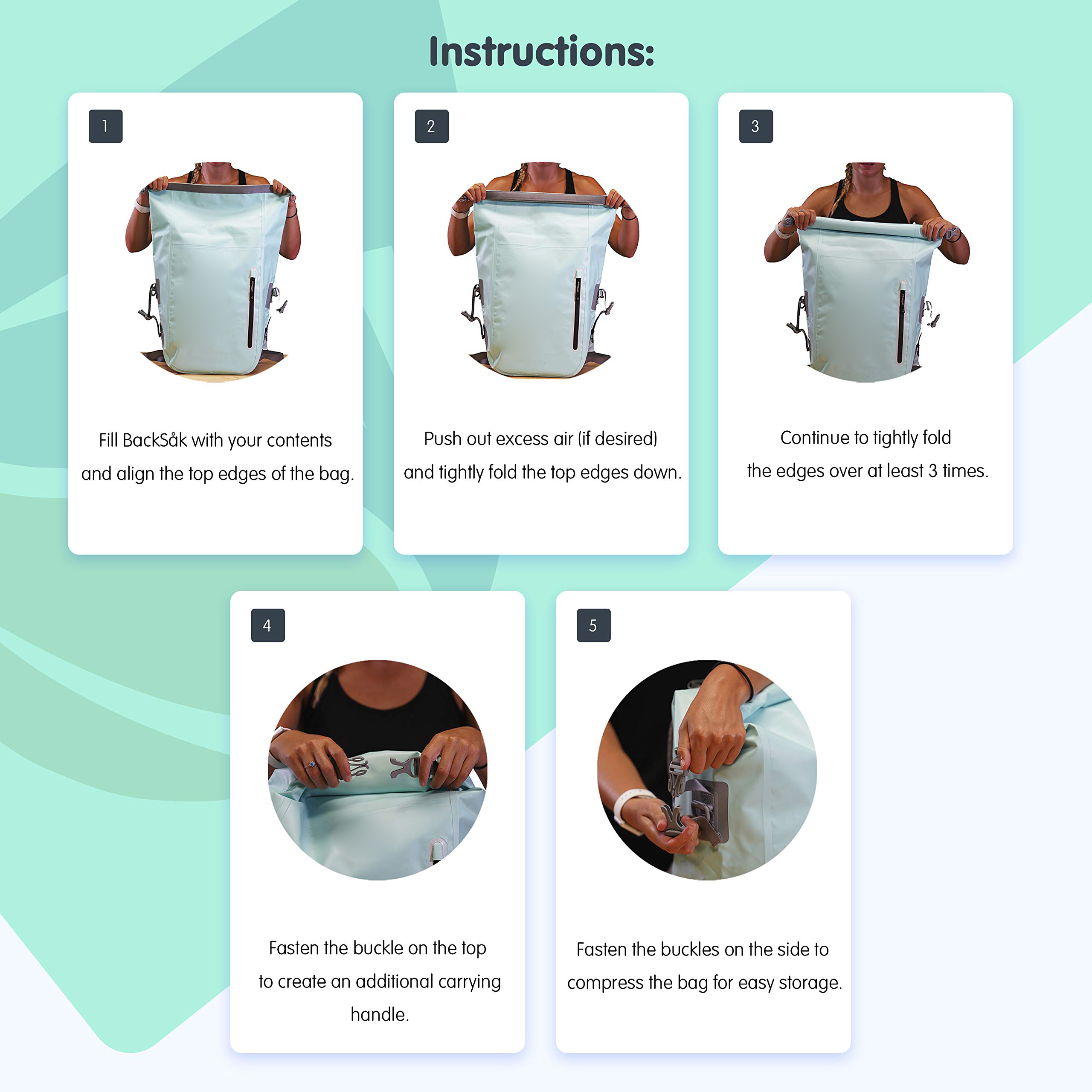 Instructions:

1

Fill BackSåk with your contents and align the top edges of the bag.

2

Push out excess air (if desired) and tightly fold the top edges down.

3

Continue to tightly fold the edges over at least 3 times.

4

Fasten the buckle on the top to create an additional carrying handle.

5

Fasten the buckles on the side to compress the bag for easy storage.