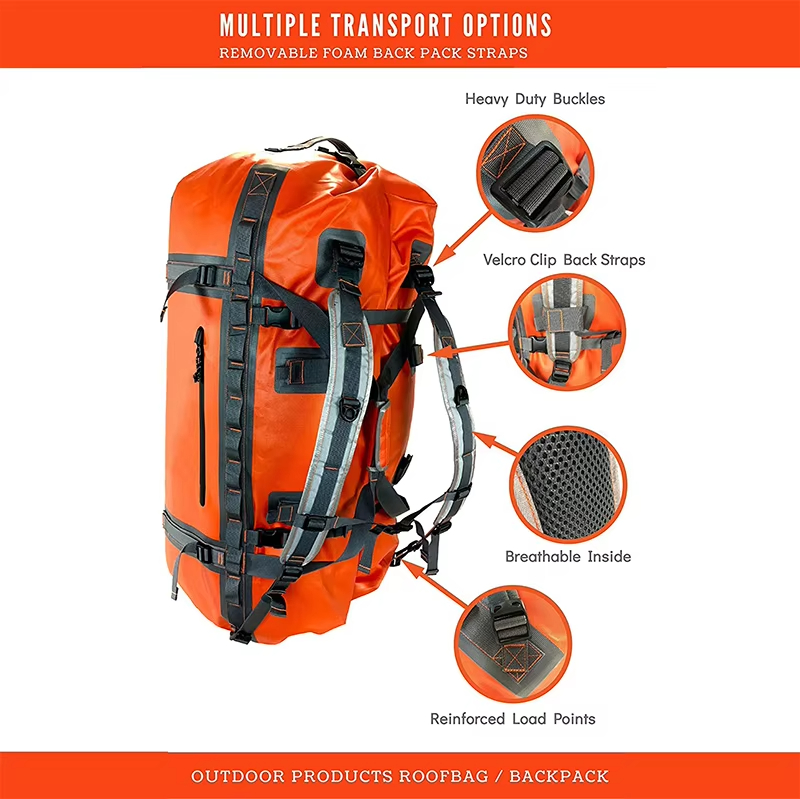 MULTIPLE TRANSPORT OPTIONS
REMOVABLE FOAM BACK PACK STRAPS

Heavy Duty Buckles

Velcro Clip Back Straps

Breathable Inside

Reinforced Load Points

OUTDOOR PRODUCTS ROOFBAG / BACKPACK