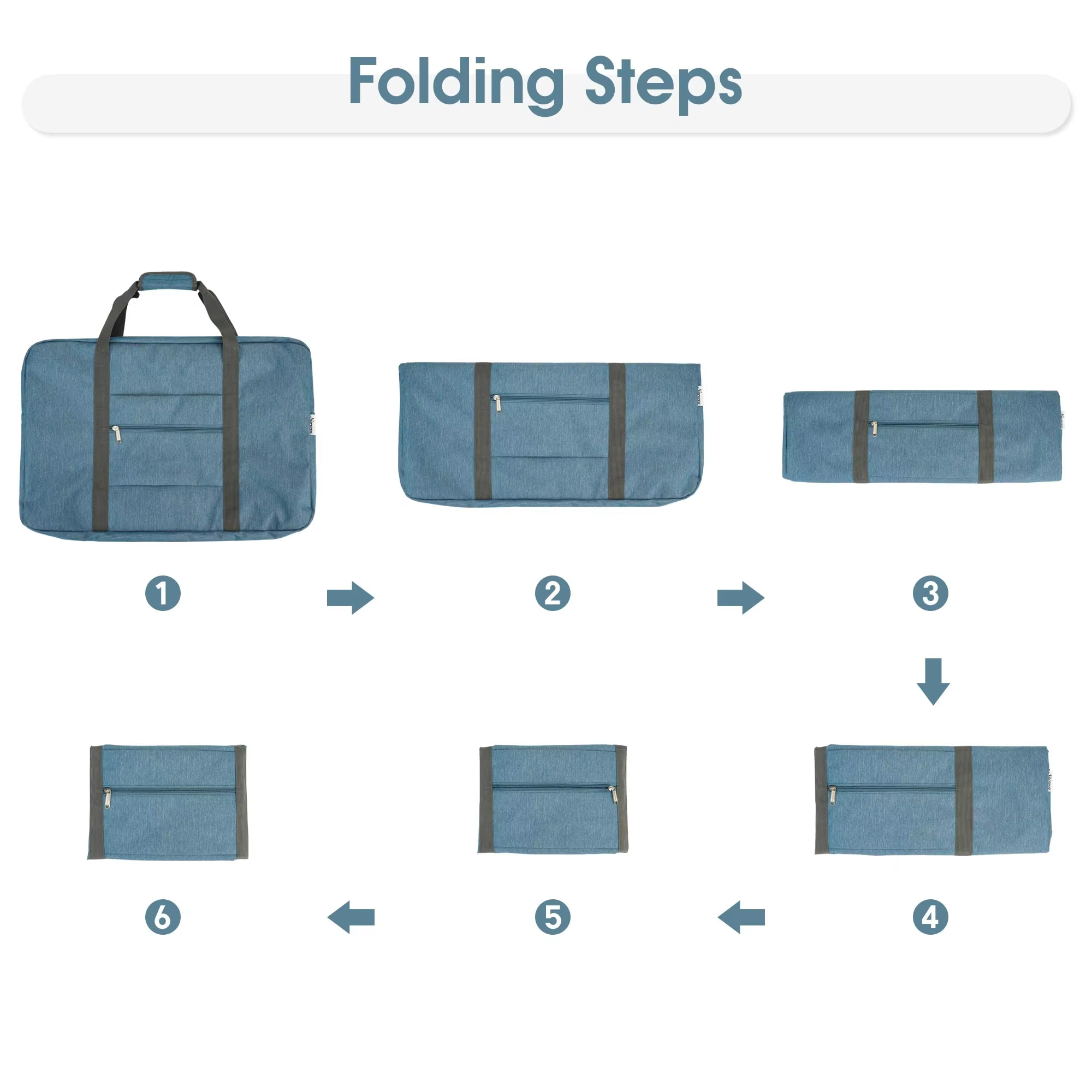 Folding Steps

1

2

3

4

5

6