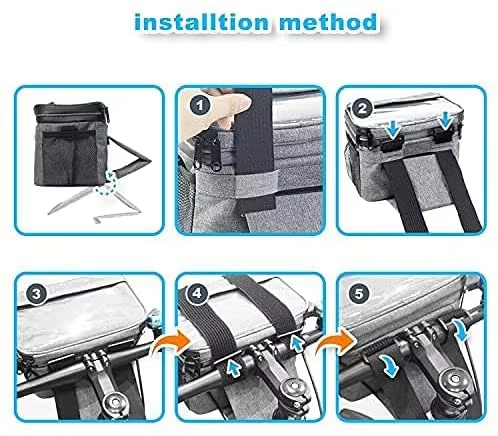 installtion method

1

2

3

4

5